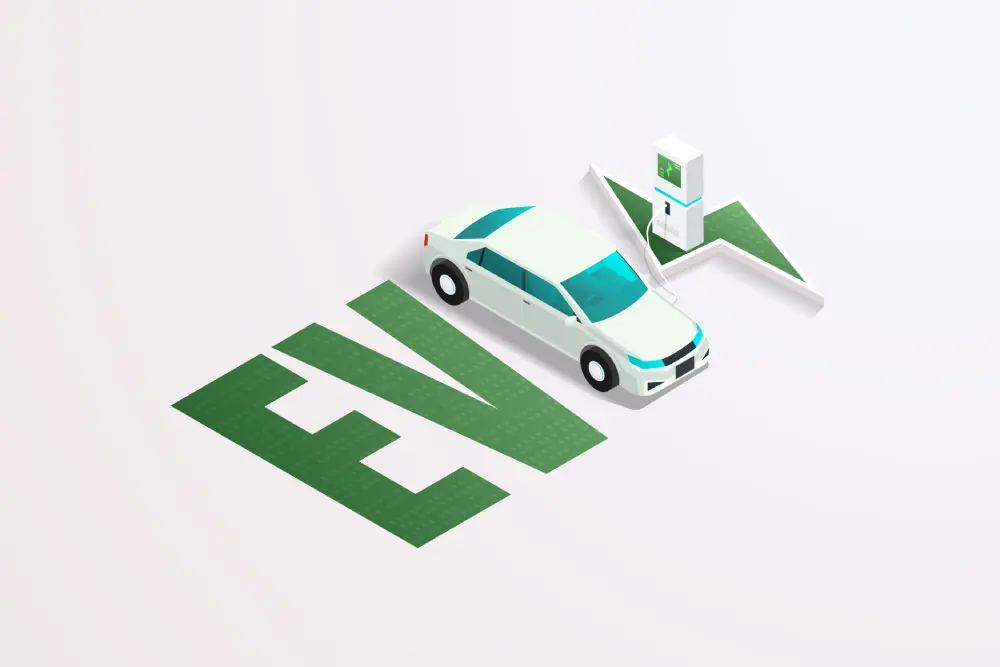 EV